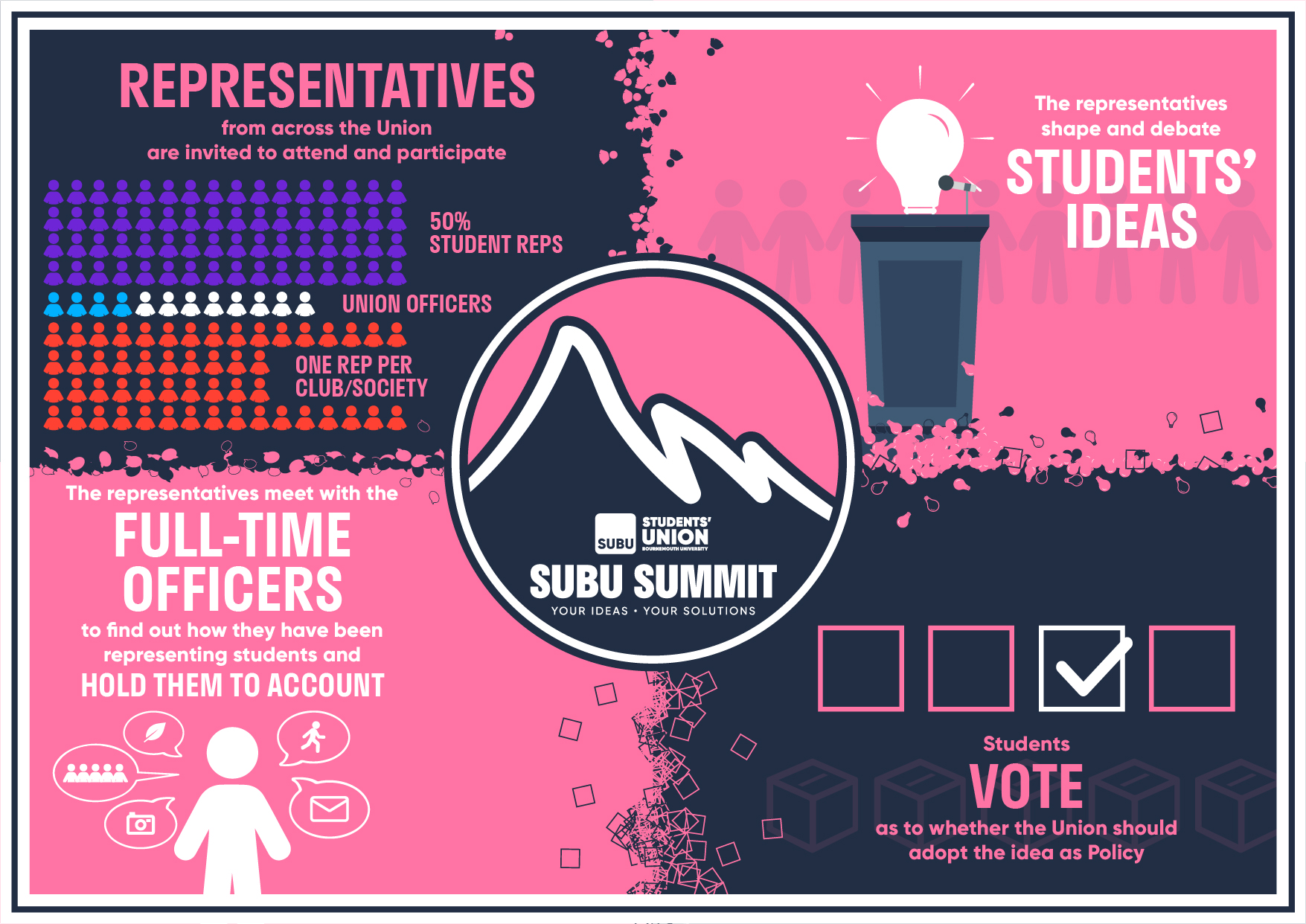 REPRESENTATIVES
from across the Union
are invited to attend and participate

50%
STUDENT REPS

UNION OFFICERS

ONE REP PER
CLUB/SOCIETY

The representatives
shape and debate
STUDENTS' IDEAS

SUBU STUDENTS' UNION BOURNEMOUTH UNIVERSITY
SUBU SUMMIT
YOUR IDEAS • YOUR SOLUTIONS

The representatives meet with the
FULL-TIME OFFICERS
to find out how they have been representing students and
HOLD THEM TO ACCOUNT

Students
VOTE
as to whether the Union should adopt the idea as Policy